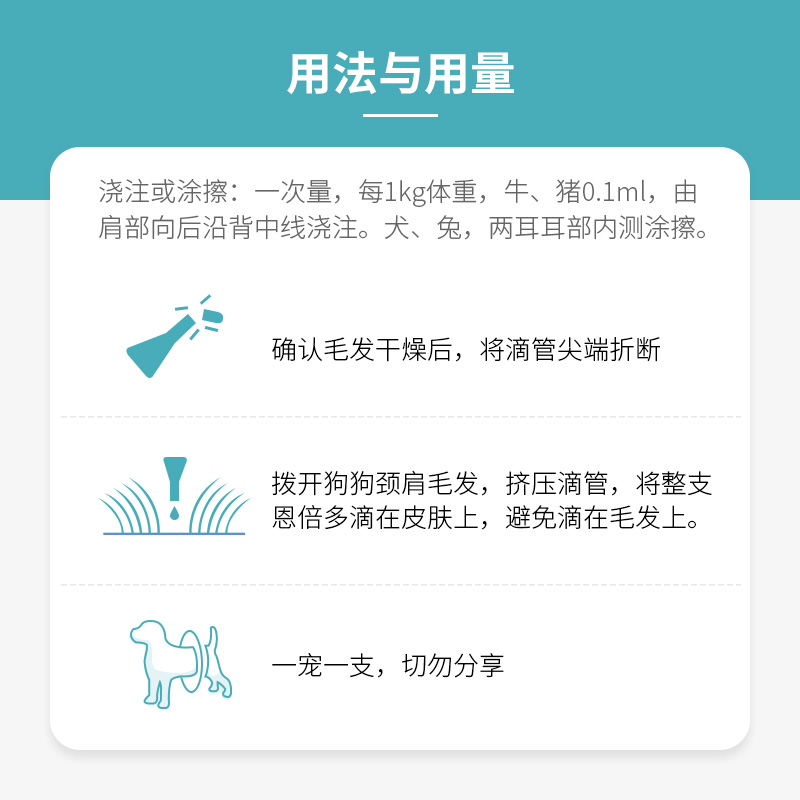 用法与用量

浇注或涂擦：一次量，每1kg体重，牛、猪0.1ml，由肩部向后沿背中线浇注。犬、兔，两耳耳部内测涂擦。

确认毛发干燥后，将滴管尖端折断

拨开狗狗颈肩毛发，挤压滴管，将整支恩倍多滴在皮肤上，避免滴在毛发上。

一宠一支，切勿分享