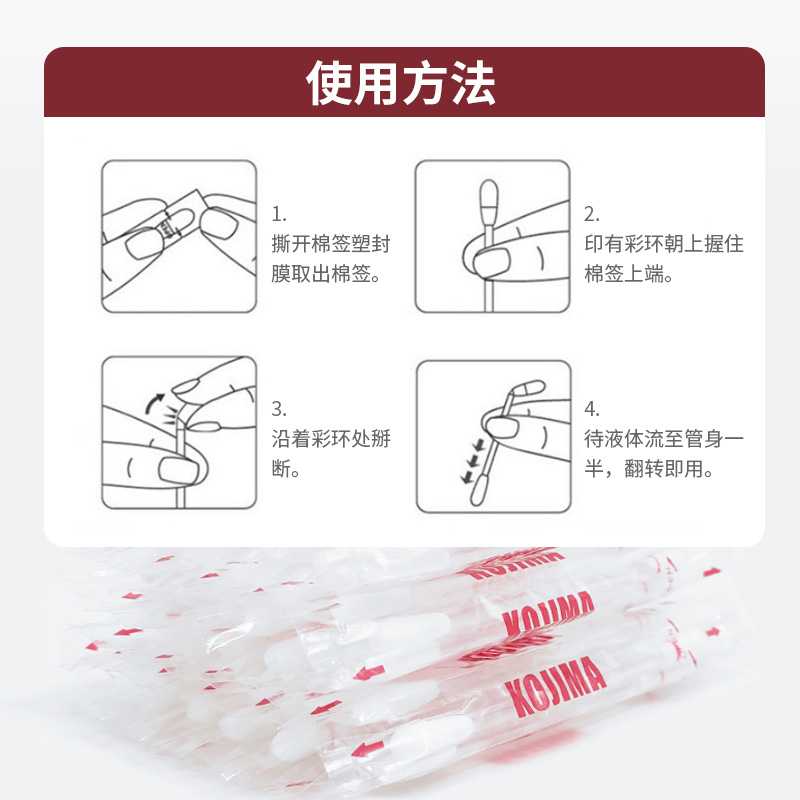 使用方法

1.
撕开棉签塑封膜取出棉签。

2.
印有彩环朝上握住棉签上端。

3.
沿着彩环处掰断。

4.
待液体流至管身一半，翻转即用。

KOJIMA

KOJIMA

KOJIMA